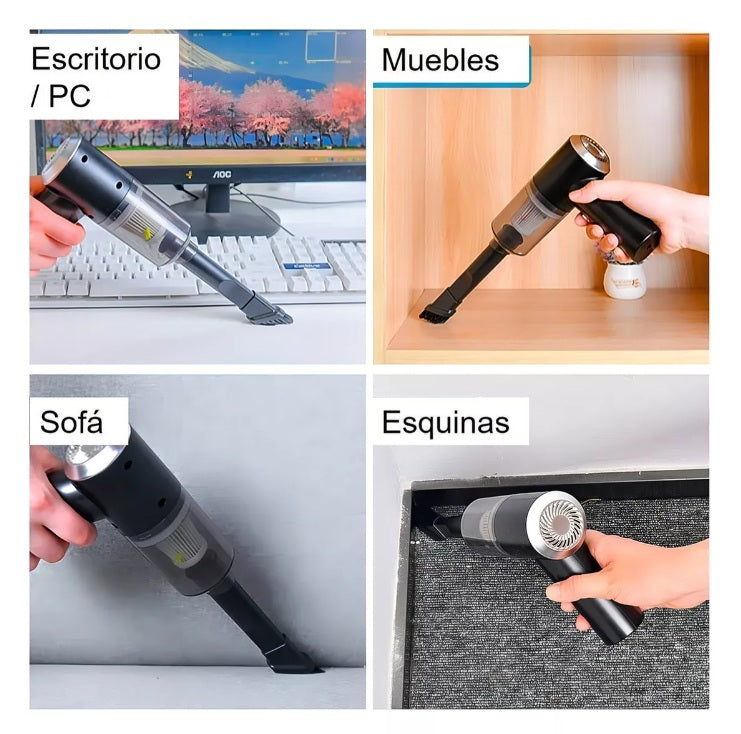 Escritorio / PC

AOC

Muebles

Sofá

Esquinas